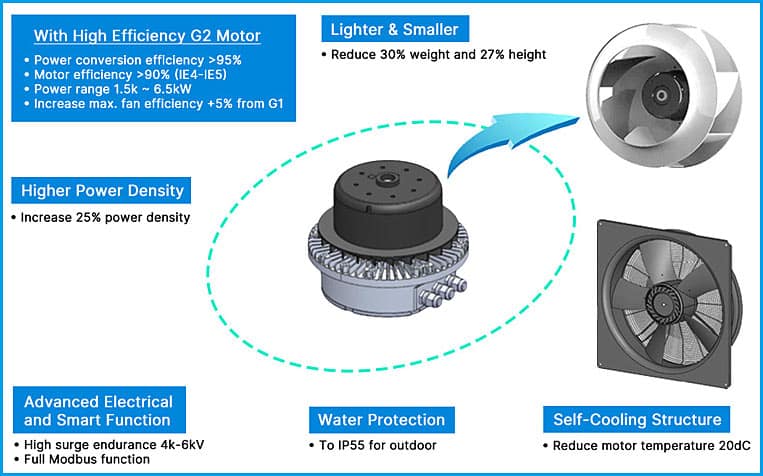 With High Efficiency G2 Motor
• Power conversion efficiency >95%
• Motor efficiency >90% (IE4-IE5)
• Power range 1.5k ~ 6.5kW
• Increase max. fan efficiency +5% from G1

Lighter & Smaller
• Reduce 30% weight and 27% height

Higher Power Density
• Increase 25% power density

Advanced Electrical and Smart Function
• High surge endurance 4k-6kV
• Full Modbus function

Water Protection
• To IP55 for outdoor

Self-Cooling Structure
• Reduce motor temperature 20dC