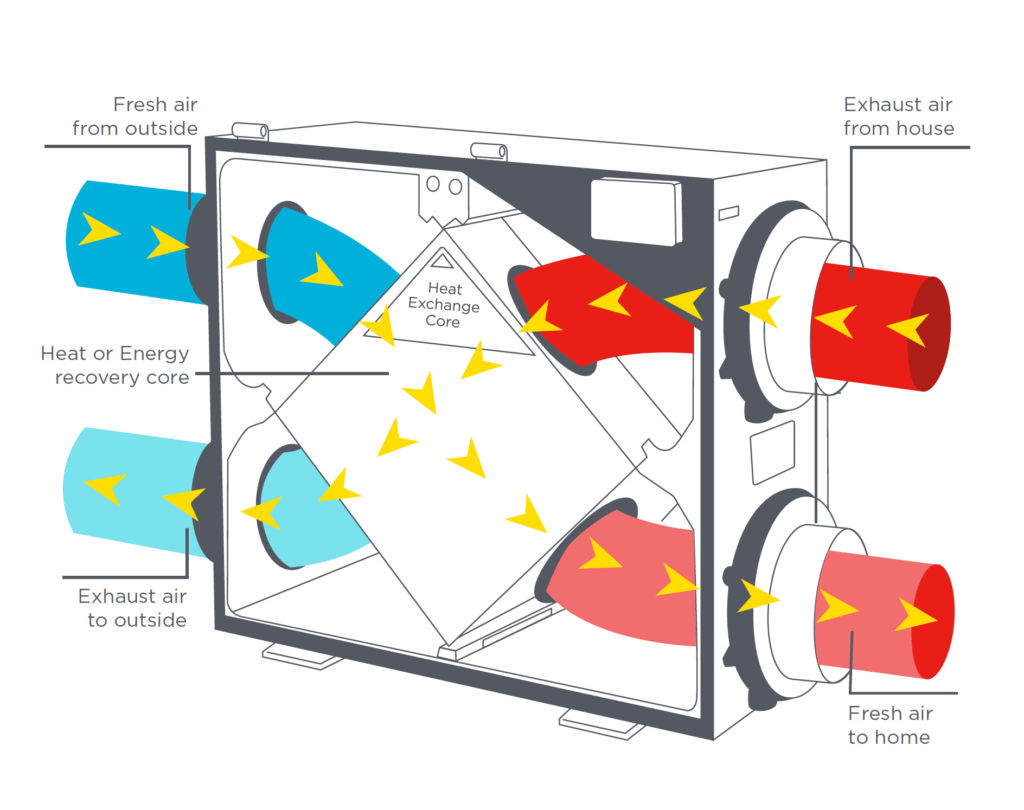 Fresh air from outside

Exhaust air from house

Heat Exchange Core

Heat or Energy recovery core

Exhaust air to outside

Fresh air to home